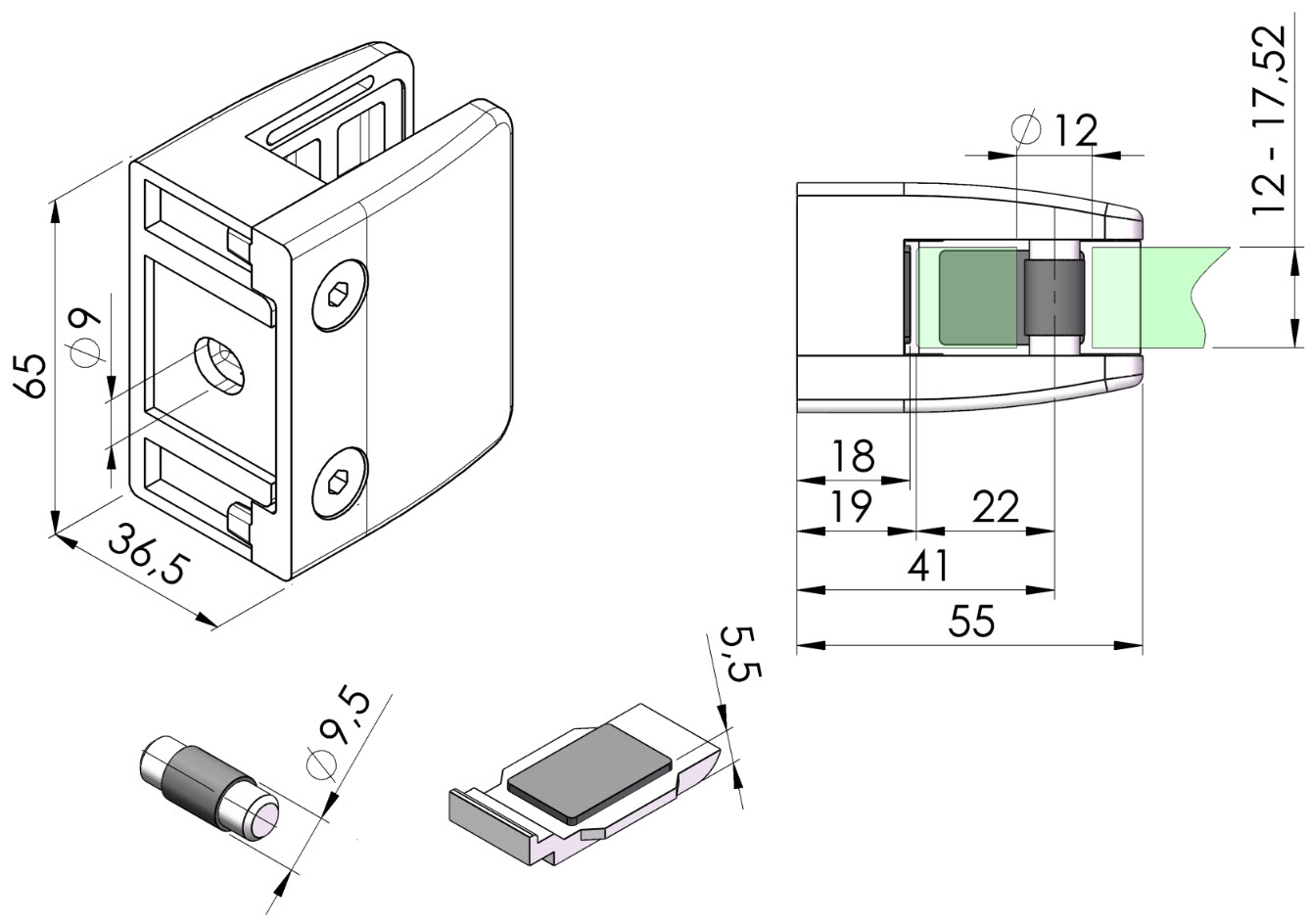 65
$\varnothing 9$
36,5
$\varnothing 12$
12 - 17,52
18
19
22
41
55
$\varnothing 9,5$
5,5