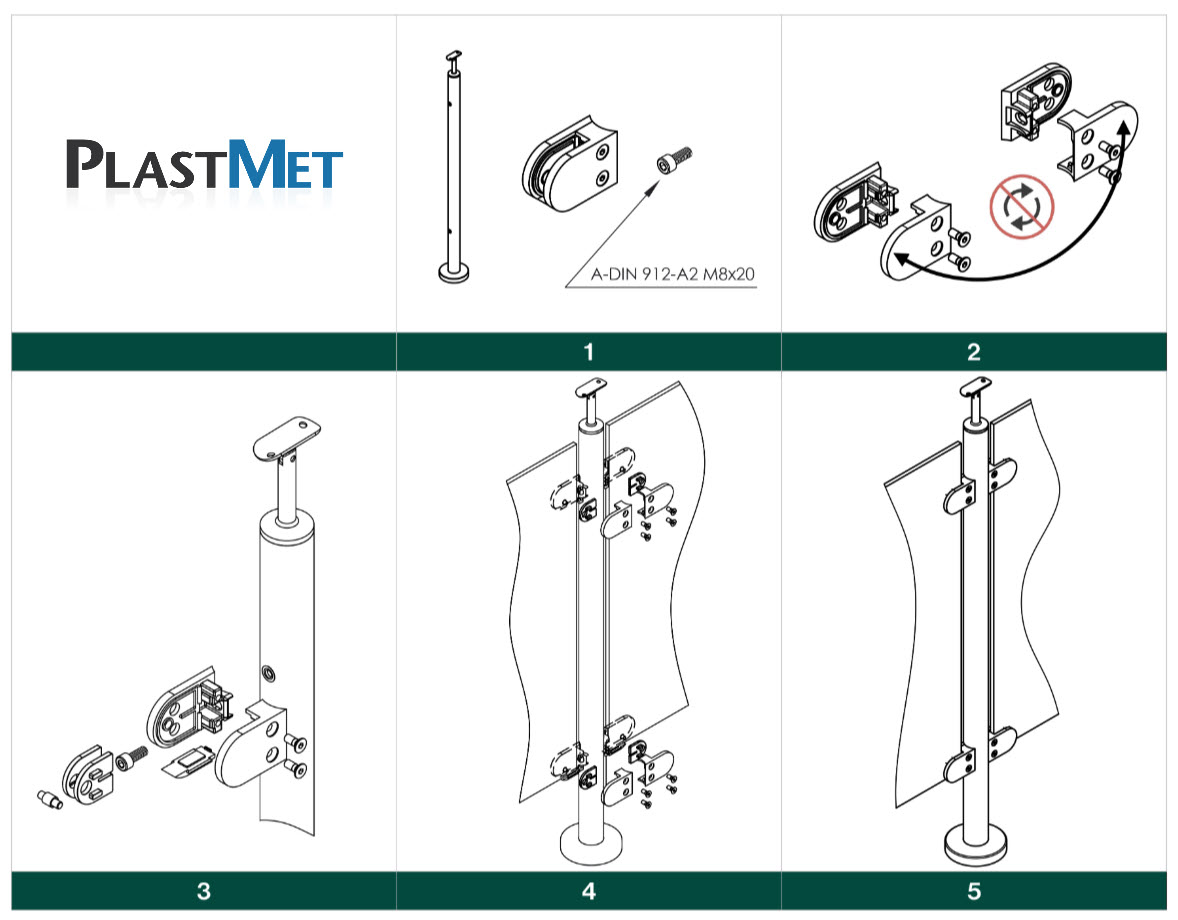 PLASTMET

A-DIN 912-A2 M8x20

1

2

3

4

5